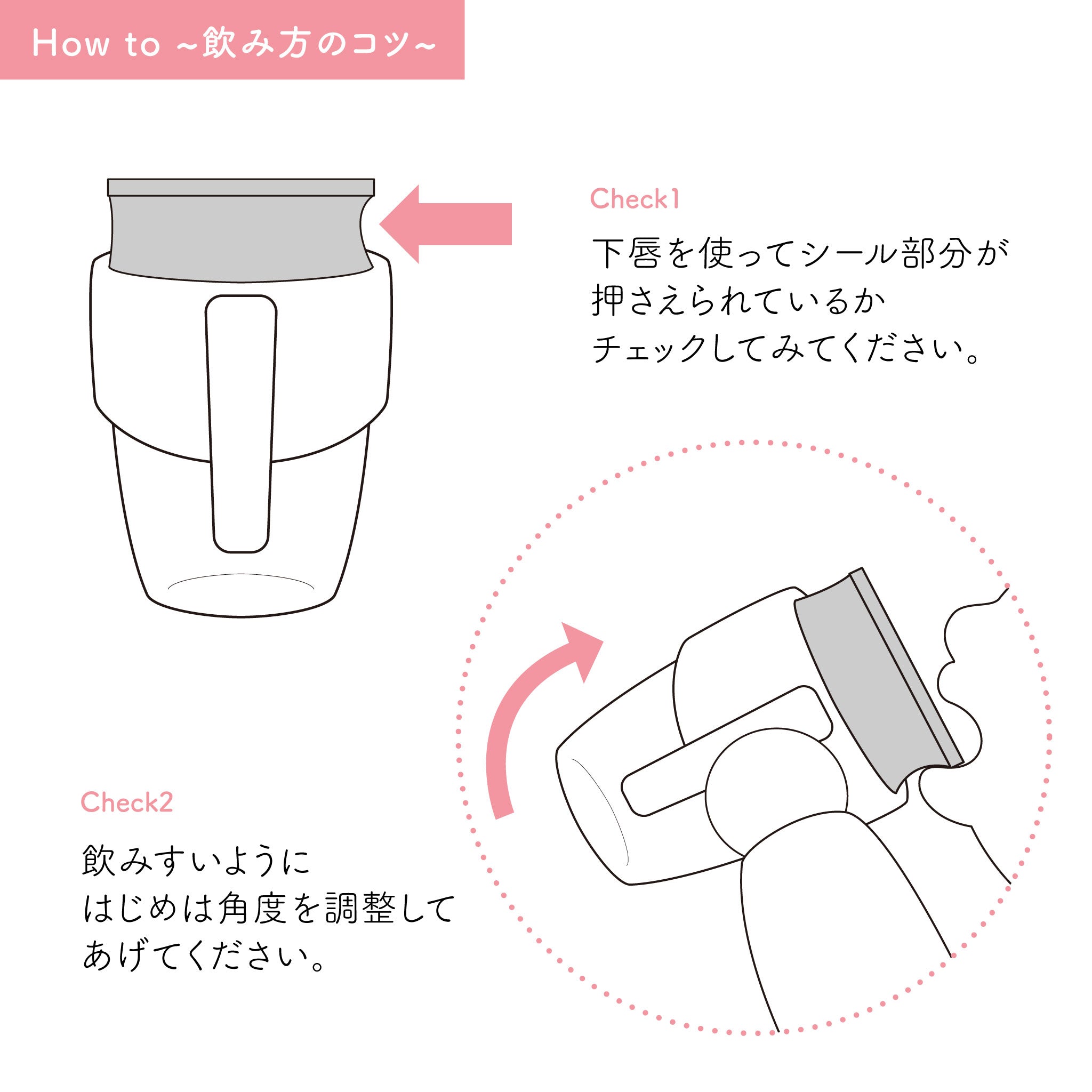 How to ~飲み方のコツ~

Check1

下唇を使ってシール部分が押さえられているかチェックしてみてください。

Check2

飲みすいようにはじめは角度を調整してあげてください。